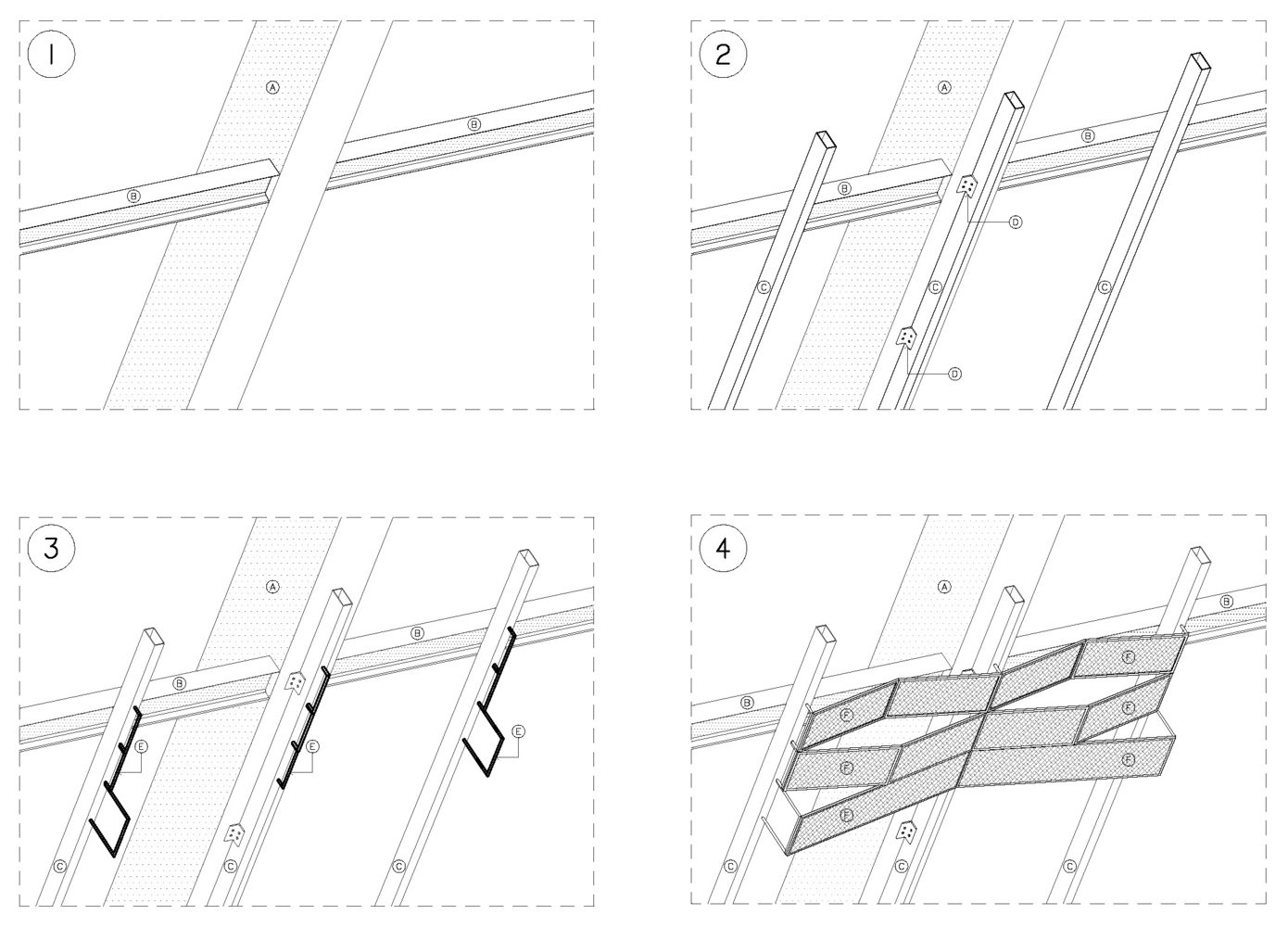 1

A

B

B

2

A

B

B

D

C

C

C

D

3

A

B

B

E

E

E

C

C

C

4

A

B

B

F

F

F

F

F

F

C

C

C